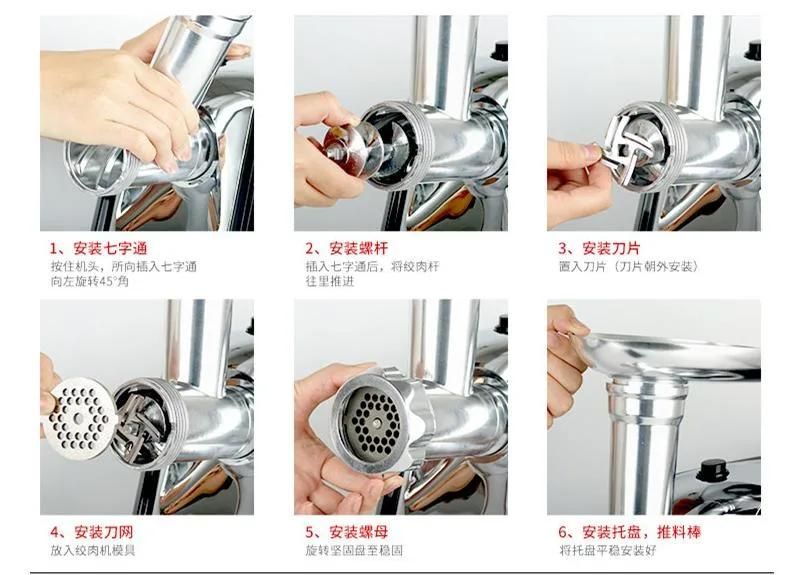 1、安装七字通
按住机头，所向插入七字通向左旋转45°角

2、安装螺杆
插入七字通后，将绞肉杆往里推进

3、安装刀片
置入刀片（刀片朝外安装）

4、安装刀网
放入绞肉机模具

5、安装螺母
旋转坚固盘至稳固

6、安装托盘，推料棒
将托盘平稳安装好