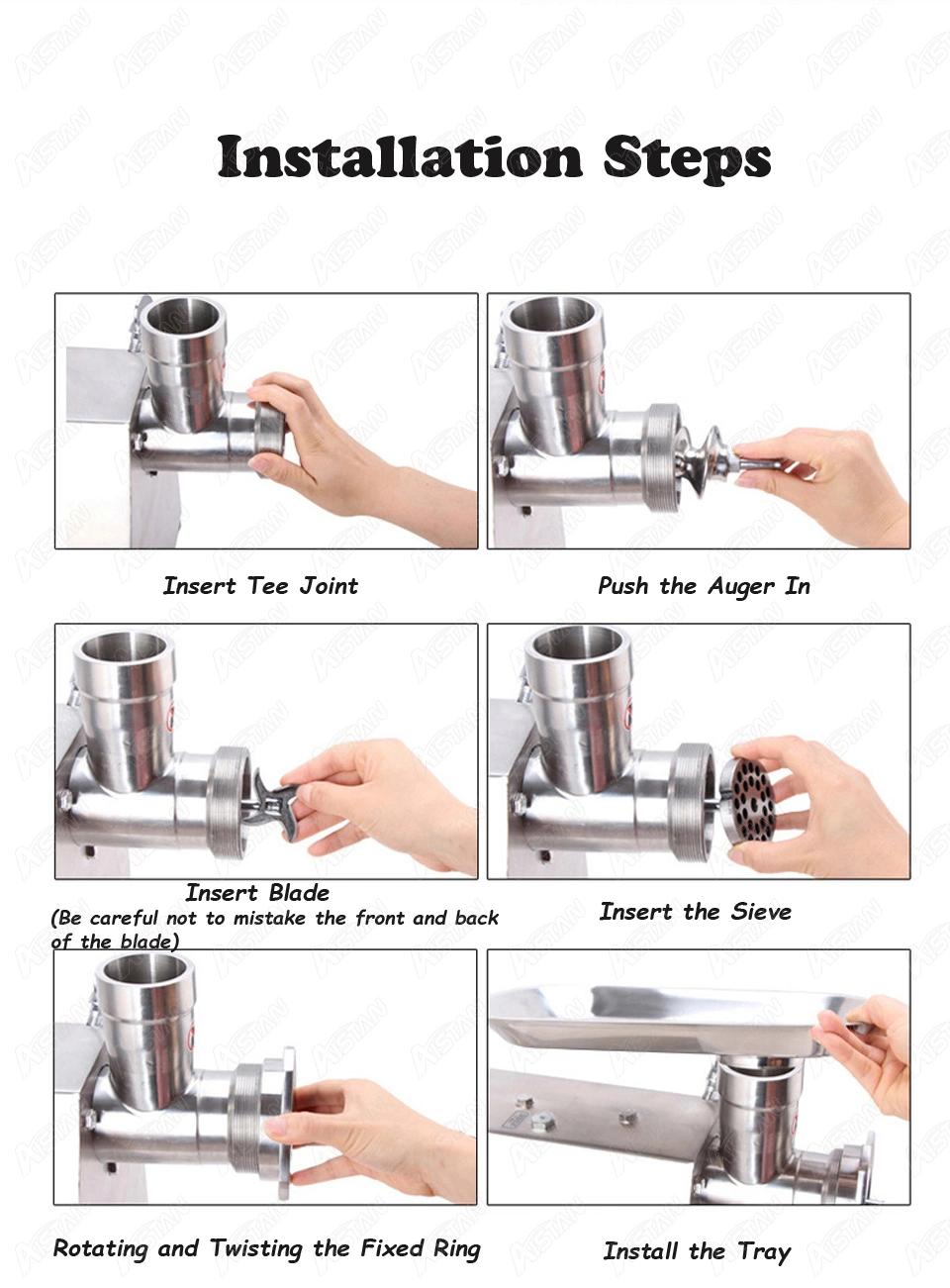 Installation Steps

Insert Tee Joint

Push the Auger In

Insert Blade
(Be careful not to mistake the front and back of the blade)

Insert the Sieve

Rotating and Twisting the Fixed Ring

Install the Tray