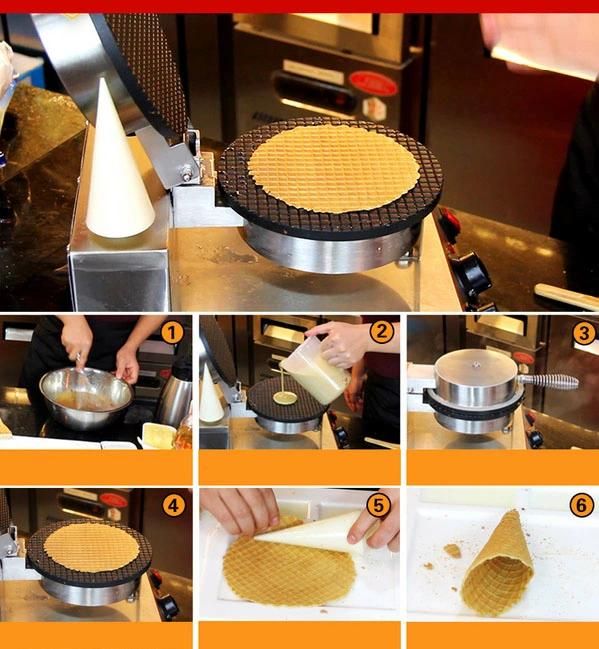 1

2

3

4

5

6