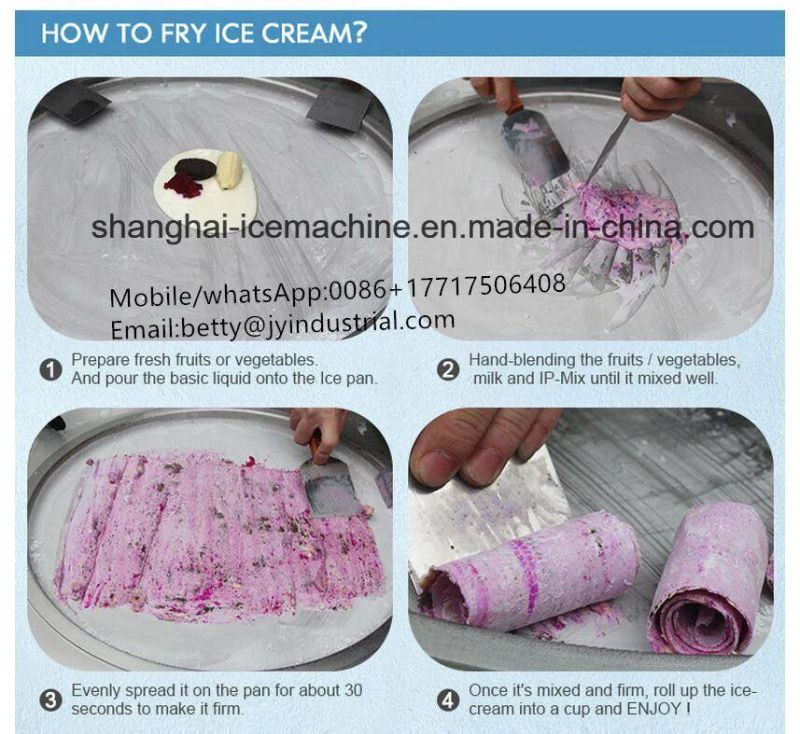 HOW TO FRY ICE CREAM?

shanghai-icemachine.en.made-in-china.com

Mobile/whatsApp:0086+17717506408
Email:betty@jyindustrial.com

1 Prepare fresh fruits or vegetables. And pour the basic liquid onto the Ice pan.

2 Hand-blending the fruits / vegetables, milk and IP-Mix until it mixed well.

3 Evenly spread it on the pan for about 30 seconds to make it firm.

4 Once it's mixed and firm, roll up the ice-cream into a cup and ENJOY !